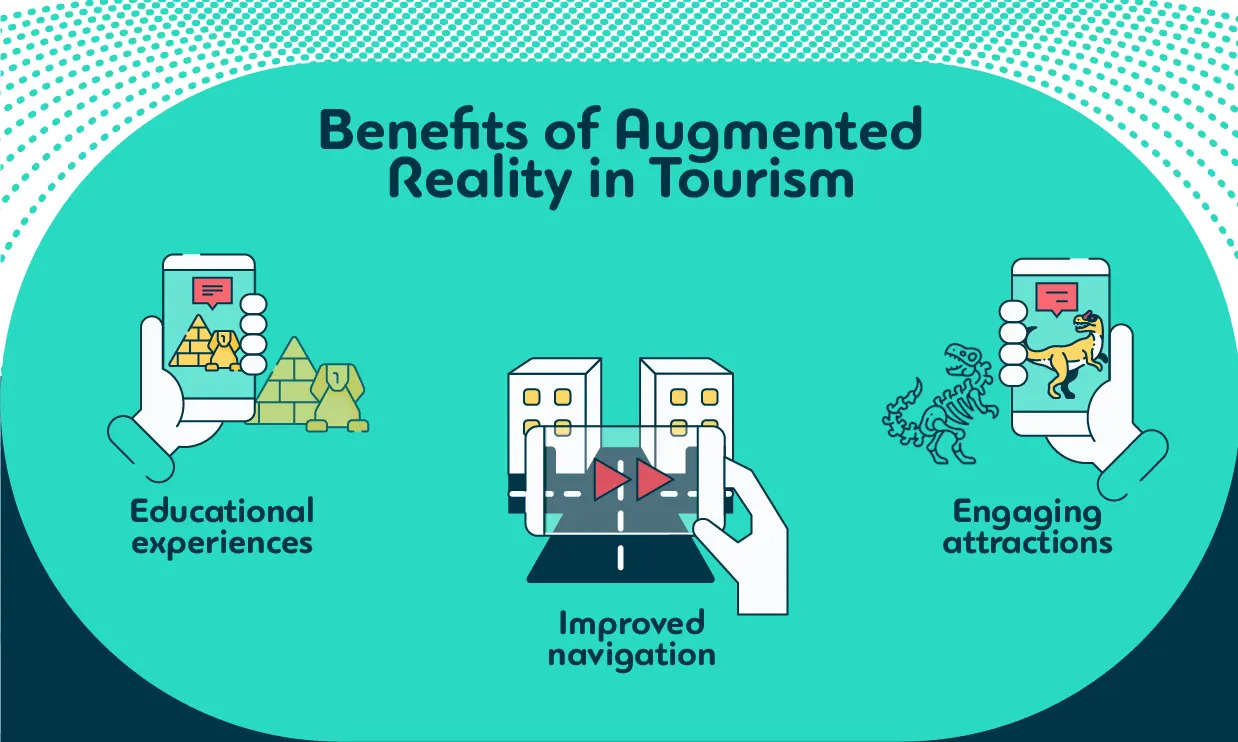 Benefits of Augmented Reality in Tourism

Educational experiences

Improved navigation

Engaging attractions